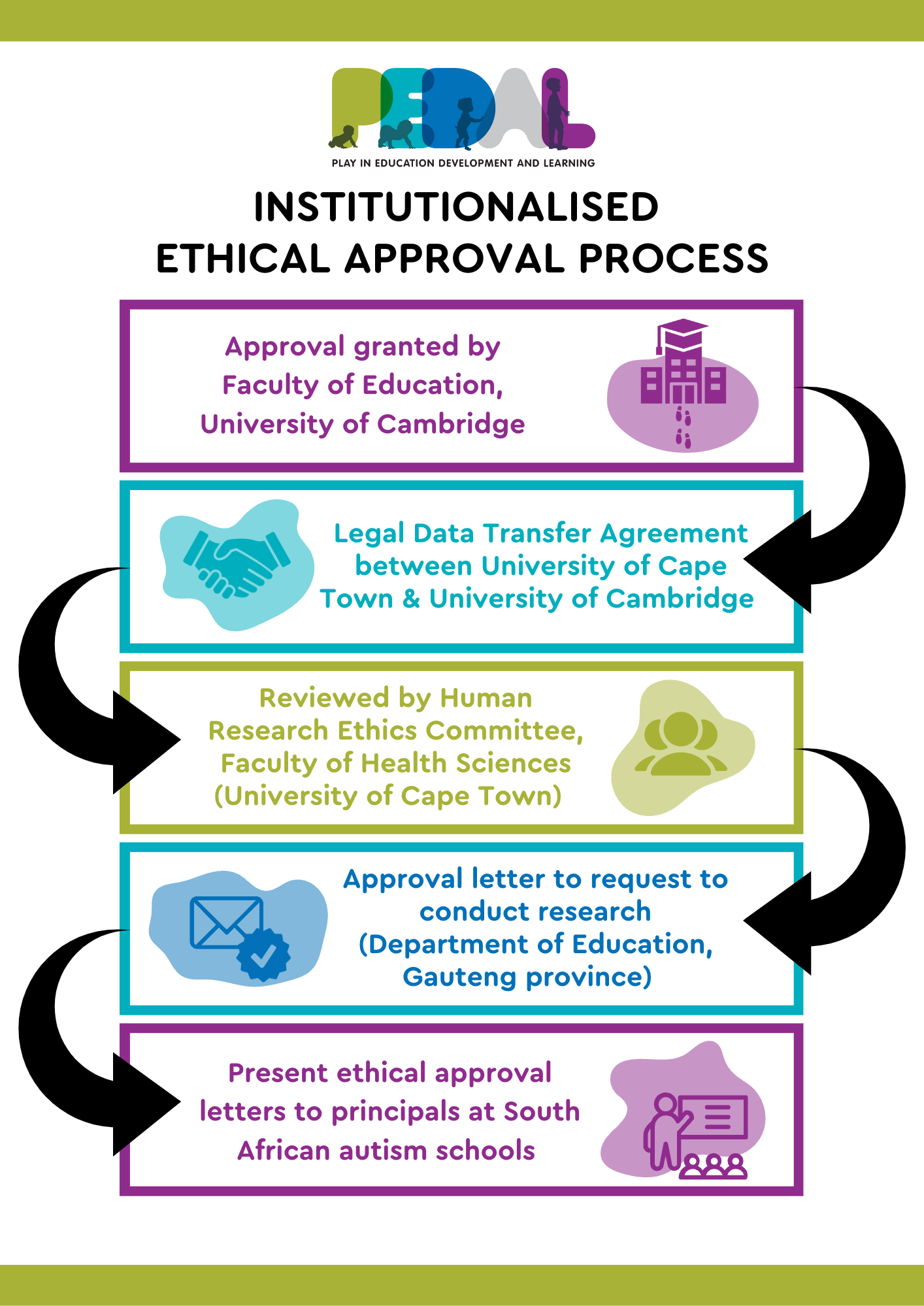 PEDAL
PLAY IN EDUCATION DEVELOPMENT AND LEARNING

INSTITUTIONALISED ETHICAL APPROVAL PROCESS

Approval granted by Faculty of Education, University of Cambridge

Legal Data Transfer Agreement between University of Cape Town & University of Cambridge

Reviewed by Human Research Ethics Committee, Faculty of Health Sciences (University of Cape Town)

Approval letter to request to conduct research (Department of Education, Gauteng province)

Present ethical approval letters to principals at South African autism schools